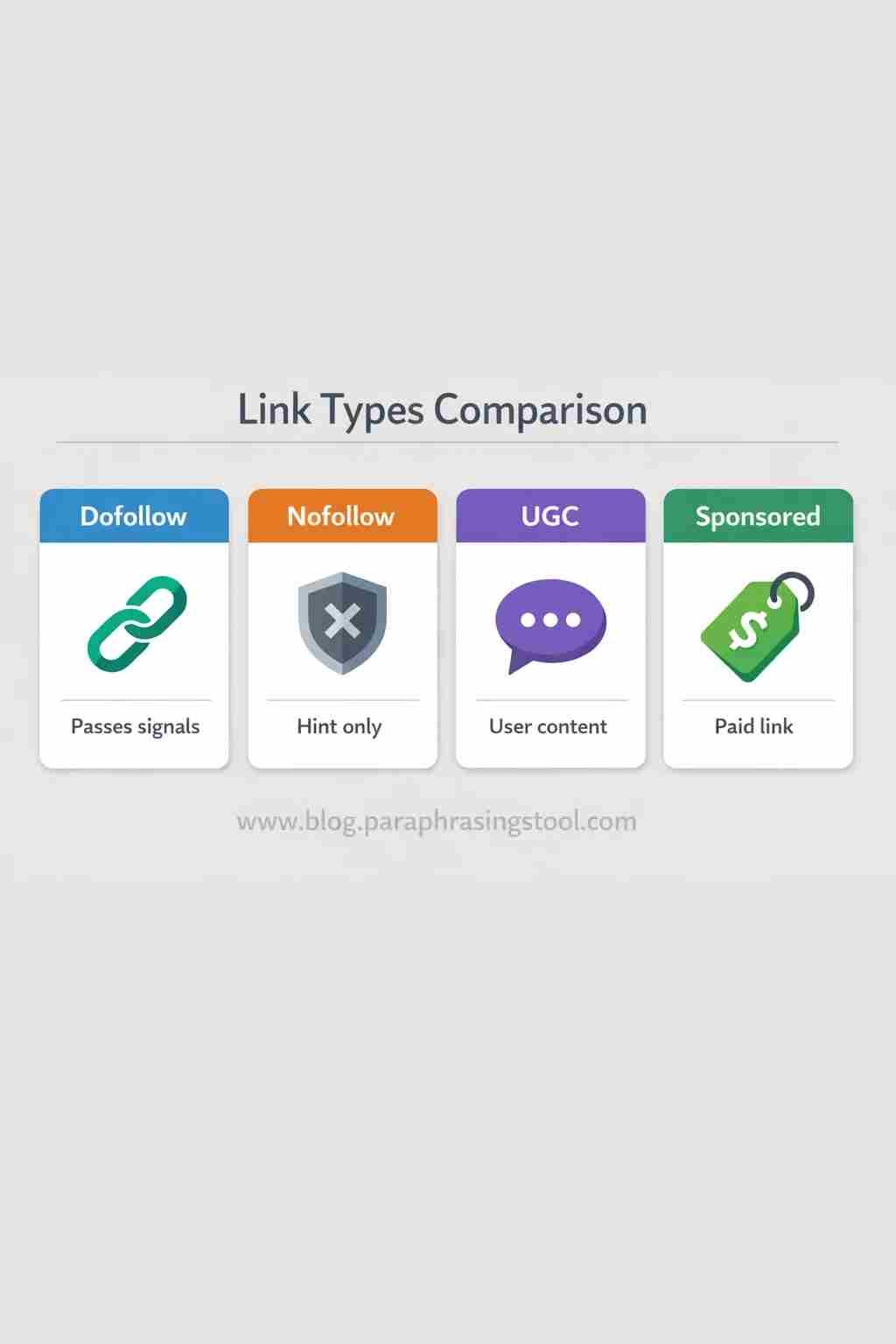 Link Types Comparison

Dofollow
Passes signals

Nofollow
Hint only

UGC
User content

Sponsored
$
Paid link

www.blog.paraphrasingstool.com